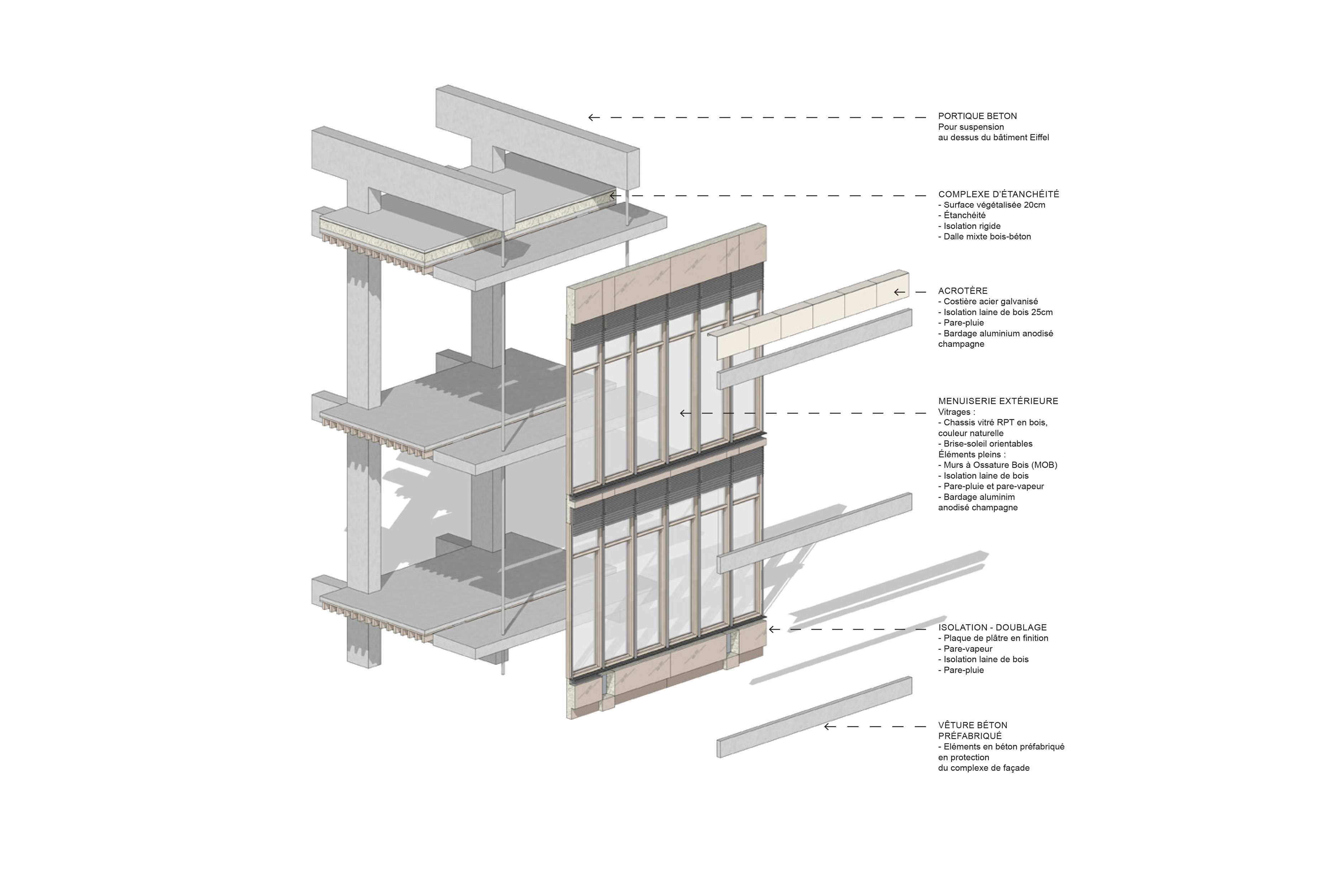 PORTIQUE BETON
Pour suspension
au dessus du bâtiment Eiffel

COMPLEXE D'ÉTANCHÉITÉ
- Surface végétalisée 20cm
- Étanchéité
- Isolation rigide
- Dalle mixte bois-béton

ACROTÈRE
- Costière acier galvanisé
- Isolation laine de bois 25cm
- Pare-pluie
- Bardage aluminium anodisé champagne

MENUISERIE EXTÉRIEURE
Vitrages :
- Chassis vitré RPT en bois, couleur naturelle
- Brise-soleil orientables
Éléments pleins :
- Murs à Ossature Bois (MOB)
- Isolation laine de bois
- Pare-pluie et pare-vapeur
- Bardage aluminim anodisé champagne

ISOLATION - DOUBLAGE
- Plaque de plâtre en finition
- Pare-vapeur
- Isolation laine de bois
- Pare-pluie

VÊTURE BÉTON PRÉFABRIQUÉ
- Eléments en béton préfabriqué en protection du complexe de façade